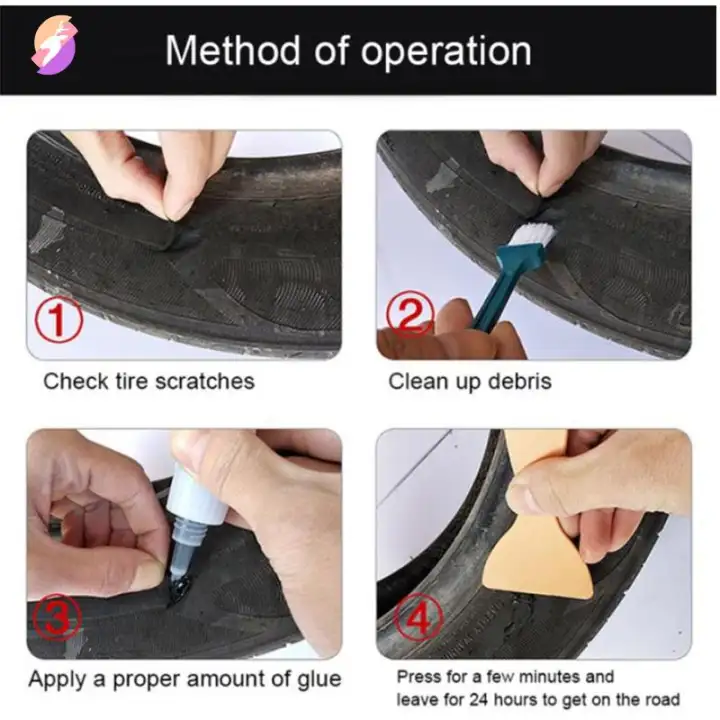 Method of operation

①

Check tire scratches

②

Clean up debris

③

Apply a proper amount of glue

④

Press for a few minutes and leave for 24 hours to get on the road