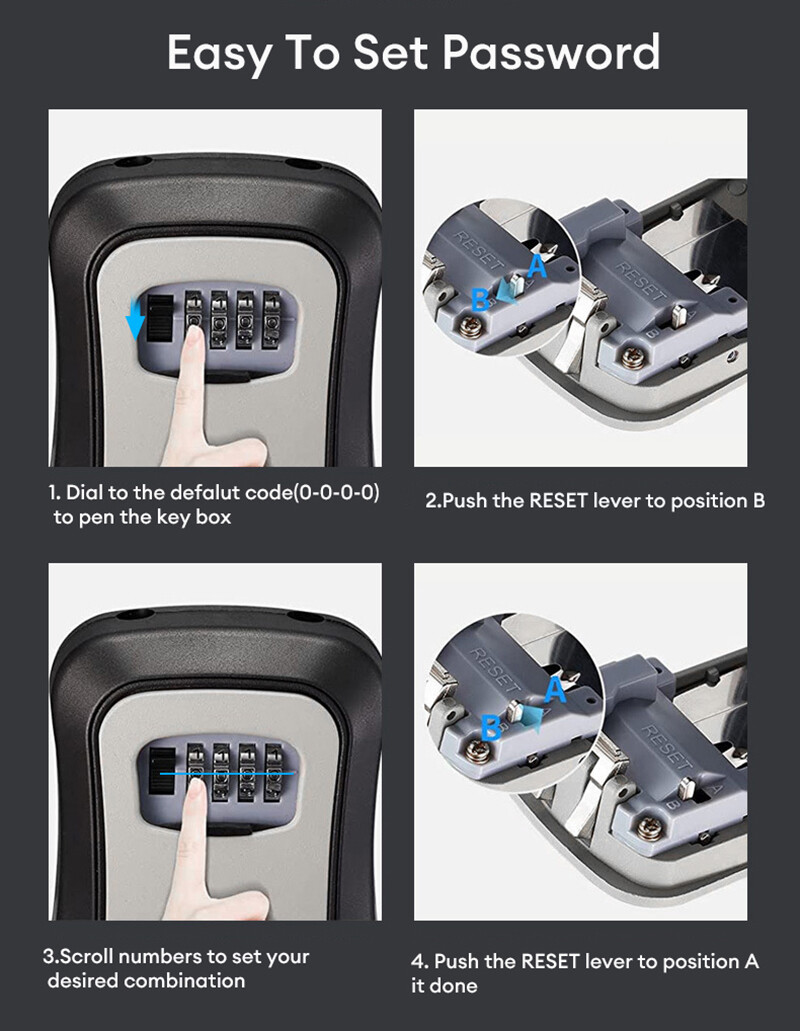 Easy To Set Password

RESET
A
B

RESET
B

1. Dial to the defalut code(0-0-0-0) to pen the key box

2.Push the RESET lever to position B

RESET
A
B

RESET
B

3.Scroll numbers to set your desired combination

4. Push the RESET lever to position A it done