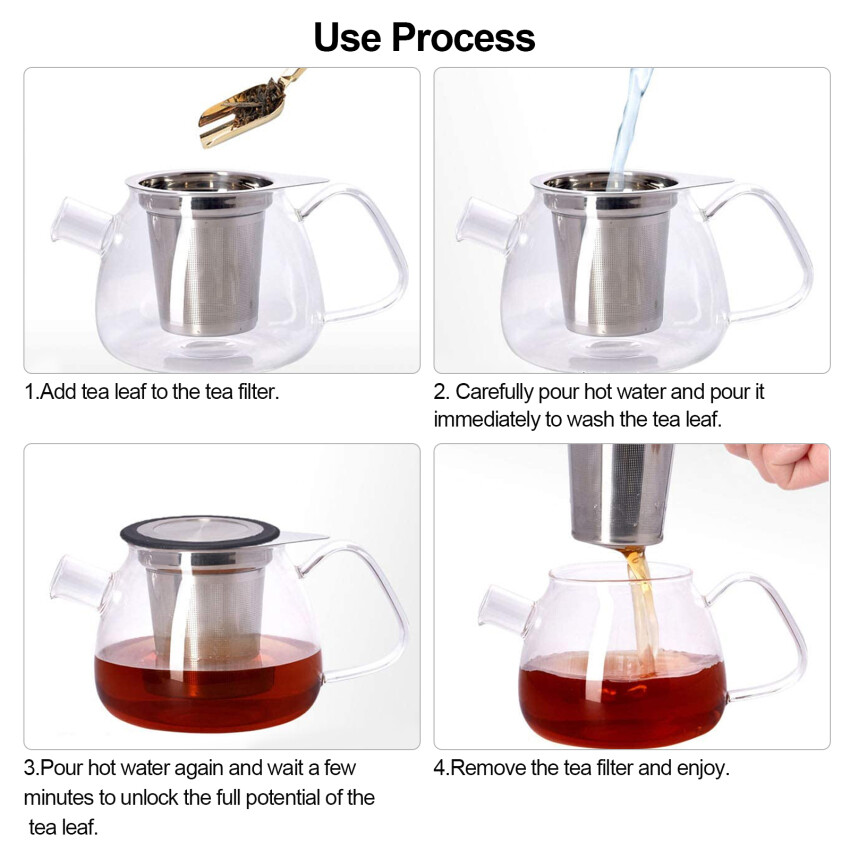 Use Process

1.Add tea leaf to the tea filter.

2. Carefully pour hot water and pour it immediately to wash the tea leaf.

3.Pour hot water again and wait a few minutes to unlock the full potential of the tea leaf.

4.Remove the tea filter and enjoy.