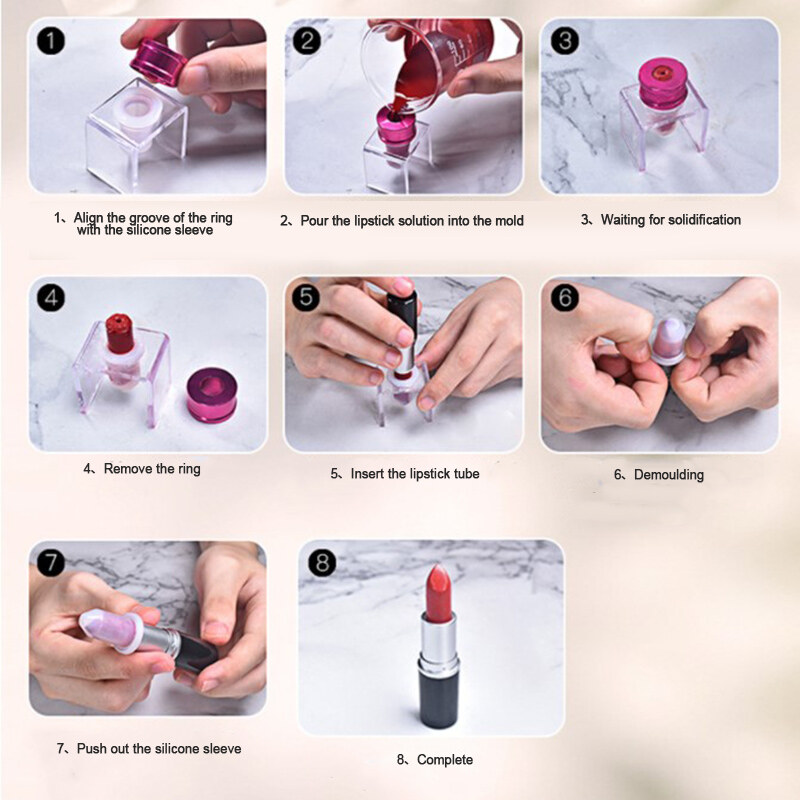 1

1、Align the groove of the ring with the silicone sleeve

2

2、Pour the lipstick solution into the mold

3

3、Waiting for solidification

4

4、Remove the ring

5

5、Insert the lipstick tube

6

6、Demoulding

7

7、Push out the silicone sleeve

8

8、Complete