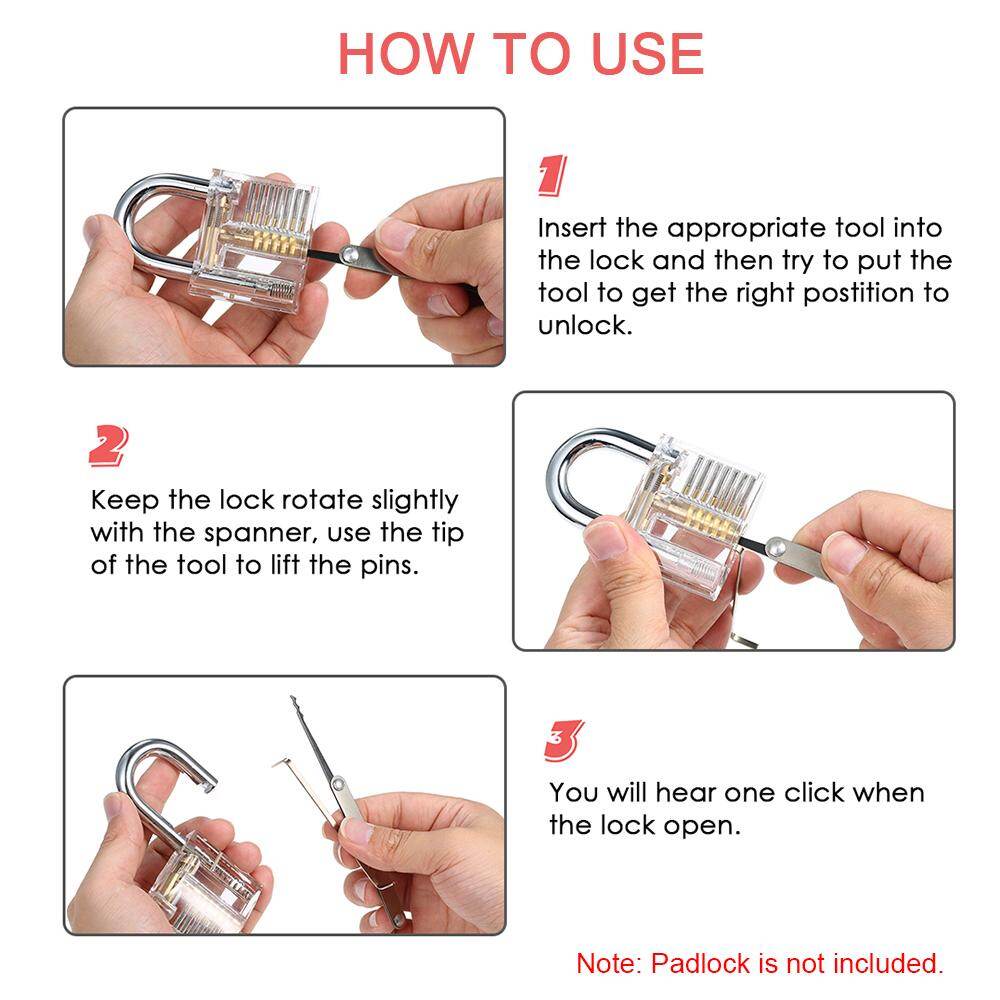 HOW TO USE

1

Insert the appropriate tool into the lock and then try to put the tool to get the right postition to unlock.

2

Keep the lock rotate slightly with the spanner, use the tip of the tool to lift the pins.

3

You will hear one click when the lock open.

Note: Padlock is not included.