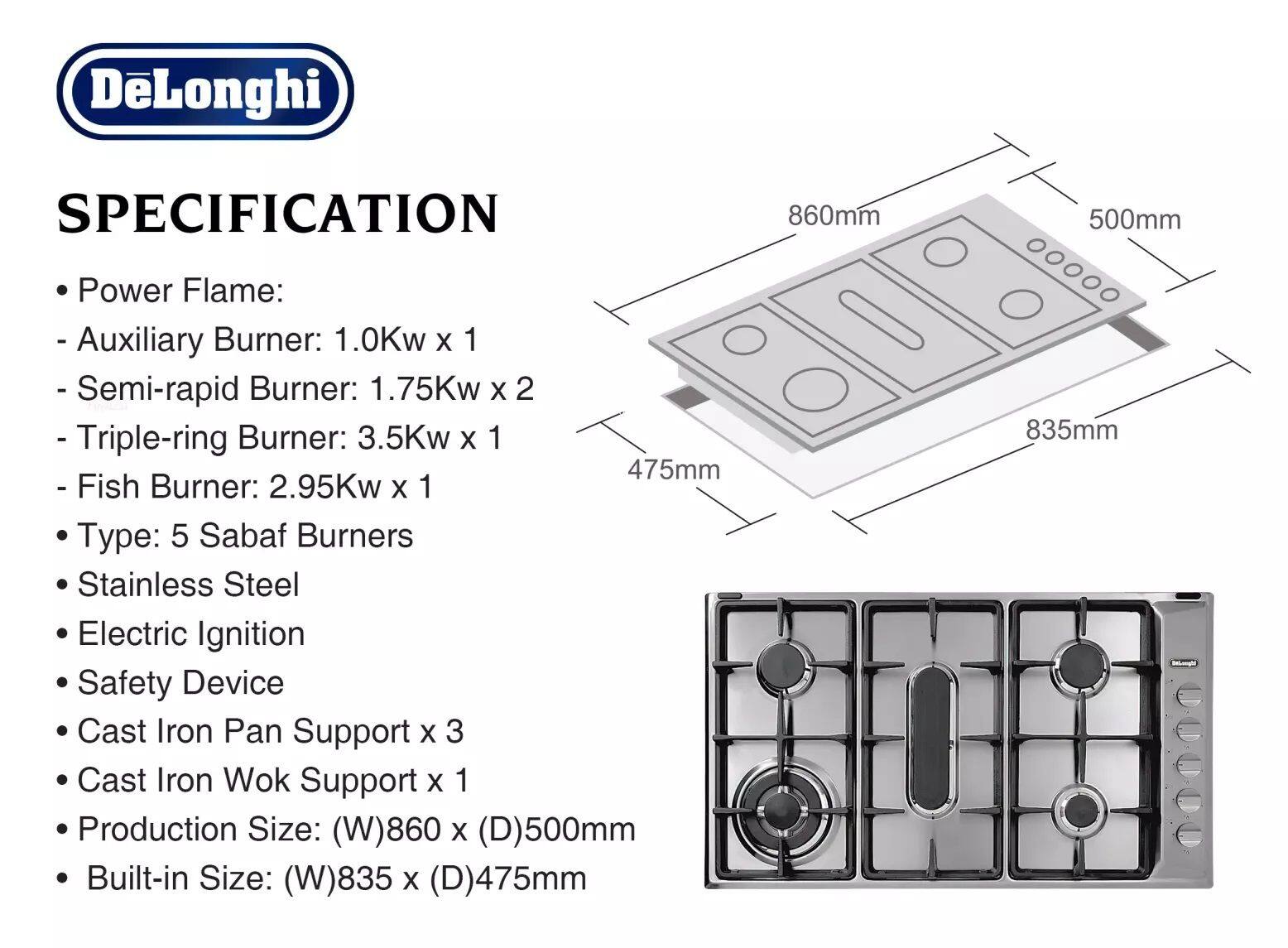 DēLonghi

SPECIFICATION

• Power Flame:
- Auxiliary Burner: 1.0Kw x 1
- Semi-rapid Burner: 1.75Kw x 2
- Triple-ring Burner: 3.5Kw x 1
- Fish Burner: 2.95Kw x 1
• Type: 5 Sabaf Burners
• Stainless Steel
• Electric Ignition
• Safety Device
• Cast Iron Pan Support x 3
• Cast Iron Wok Support x 1
• Production Size: (W)860 x (D)500mm
• Built-in Size: (W)835 x (D)475mm

860mm
500mm
835mm
475mm

DēLonghi