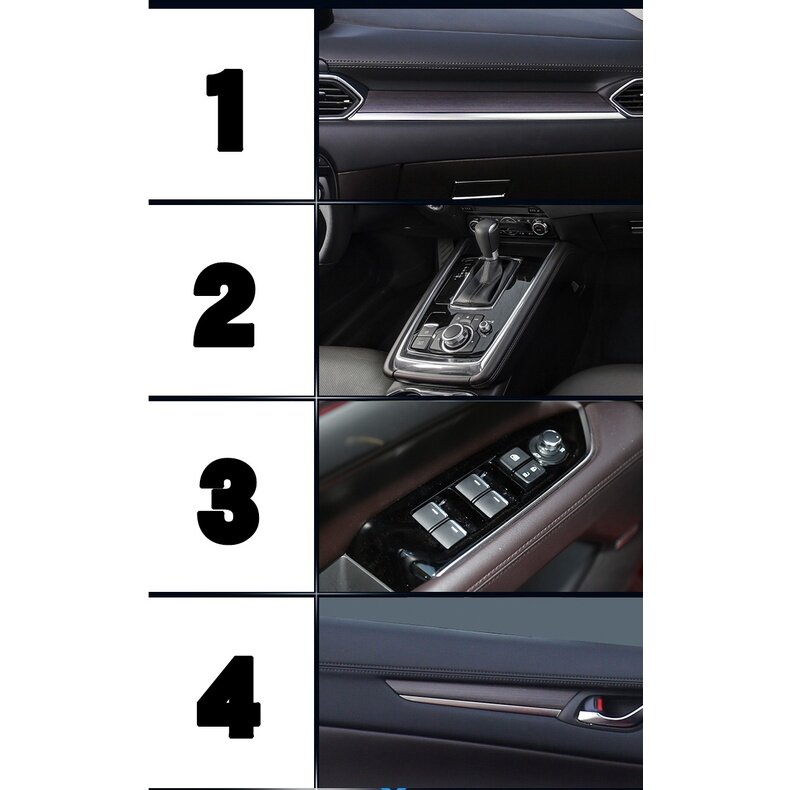 1

2

3

4