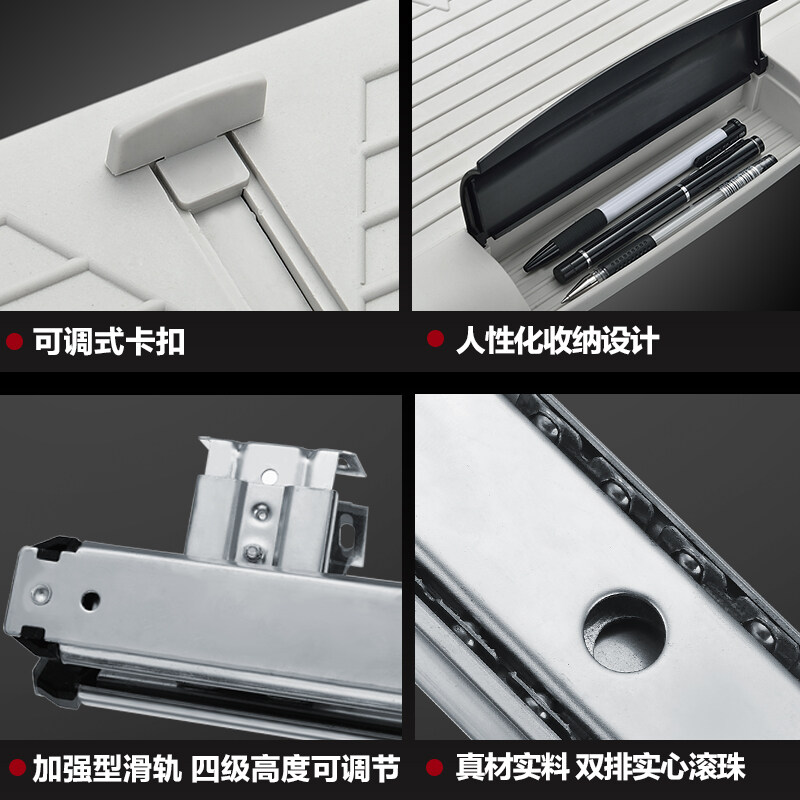 可调式卡扣

人性化收纳设计

加强型滑轨 四级高度可调节

真材实料 双排实心滚珠