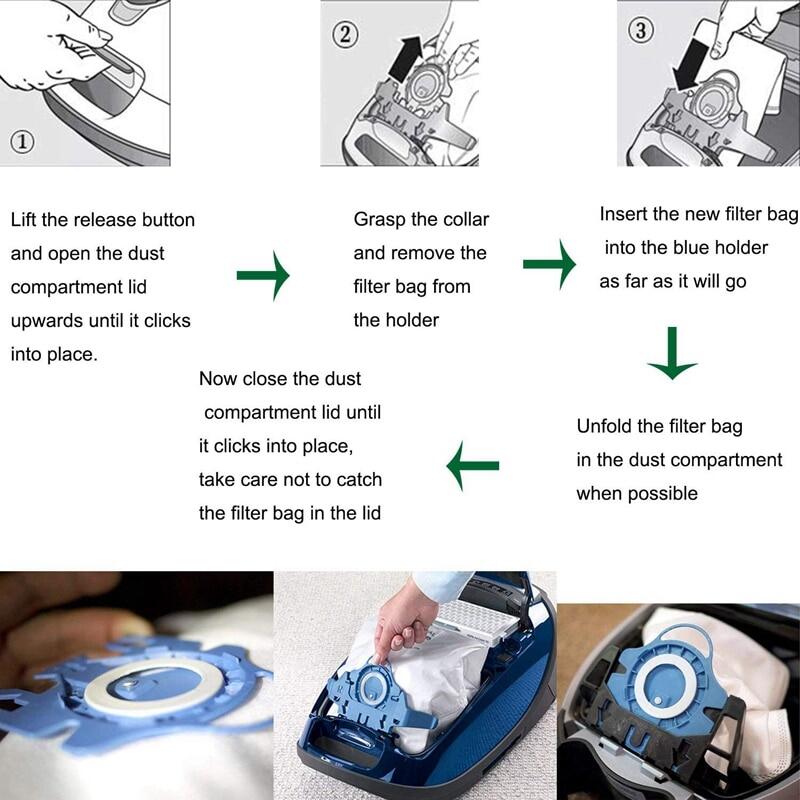 ①

②

③

Lift the release button and open the dust compartment lid upwards until it clicks into place.

Grasp the collar and remove the filter bag from the holder

Insert the new filter bag into the blue holder as far as it will go

Unfold the filter bag in the dust compartment when possible

Now close the dust compartment lid until it clicks into place, take care not to catch the filter bag in the lid