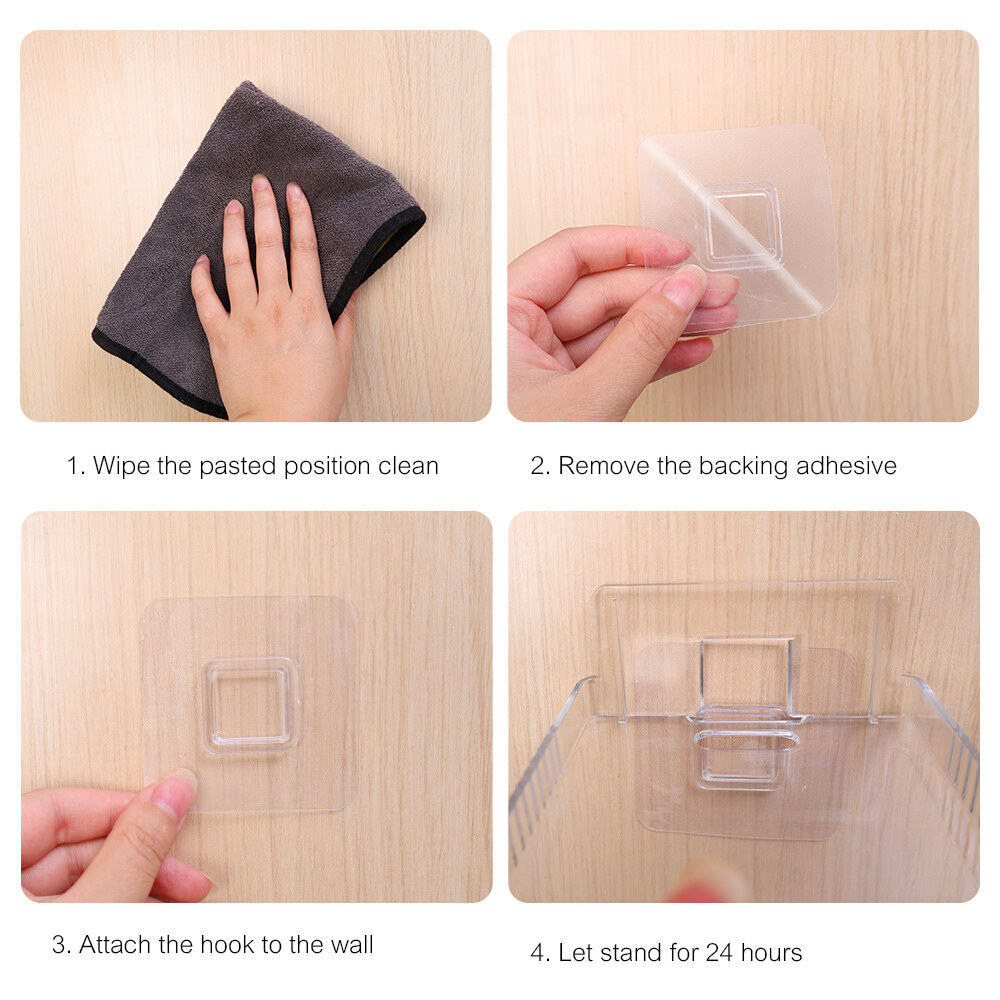 1. Wipe the pasted position clean

2. Remove the backing adhesive

3. Attach the hook to the wall

4. Let stand for 24 hours