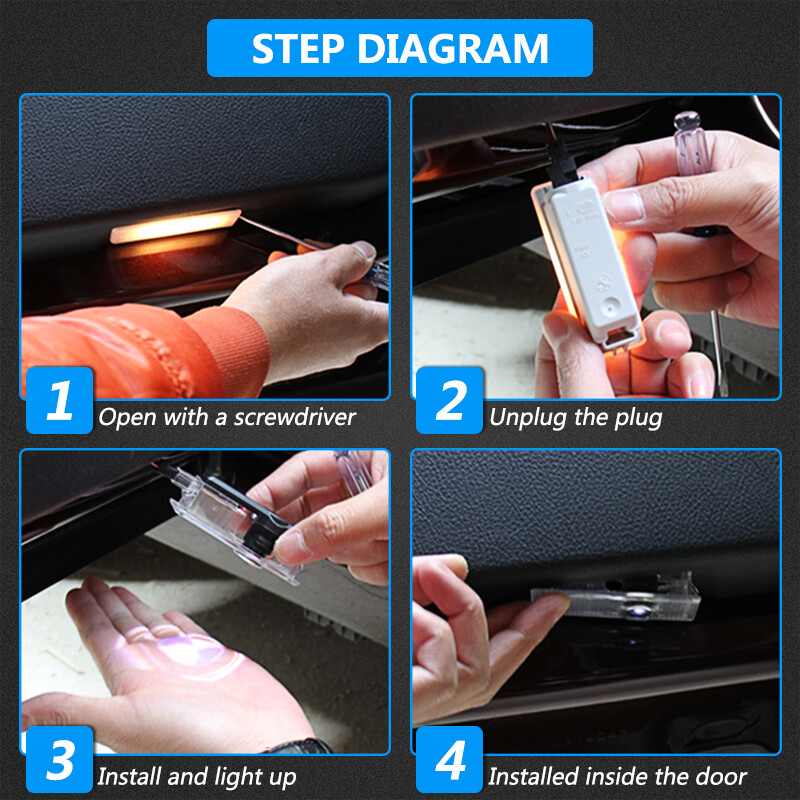 STEP DIAGRAM

1 Open with a screwdriver

2 Unplug the plug

3 Install and light up

4 Installed inside the door