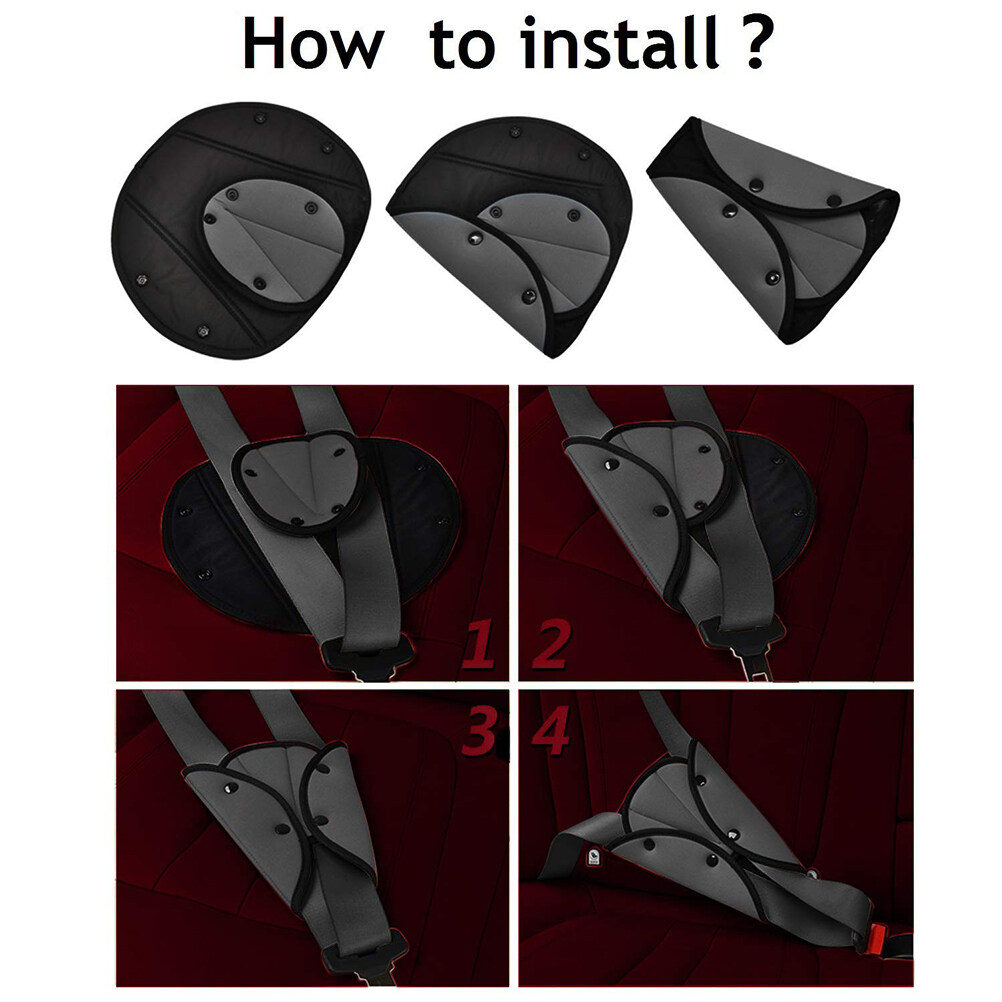 How to install ?

1 2

3 4