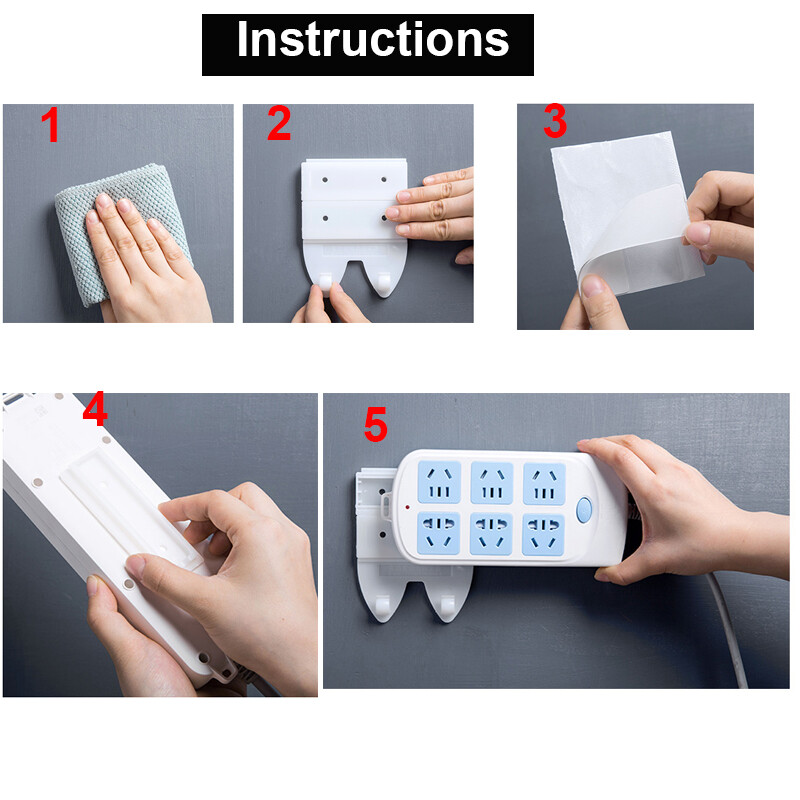 Instructions

1

2

3

4

5