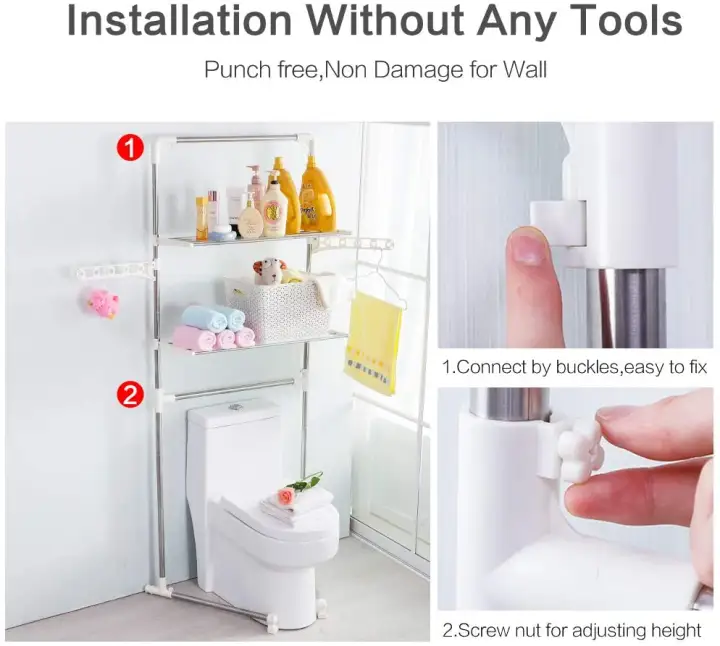 Installation Without Any Tools

Punch free,Non Damage for Wall

1

2

1.Connect by buckles,easy to fix

2.Screw nut for adjusting height