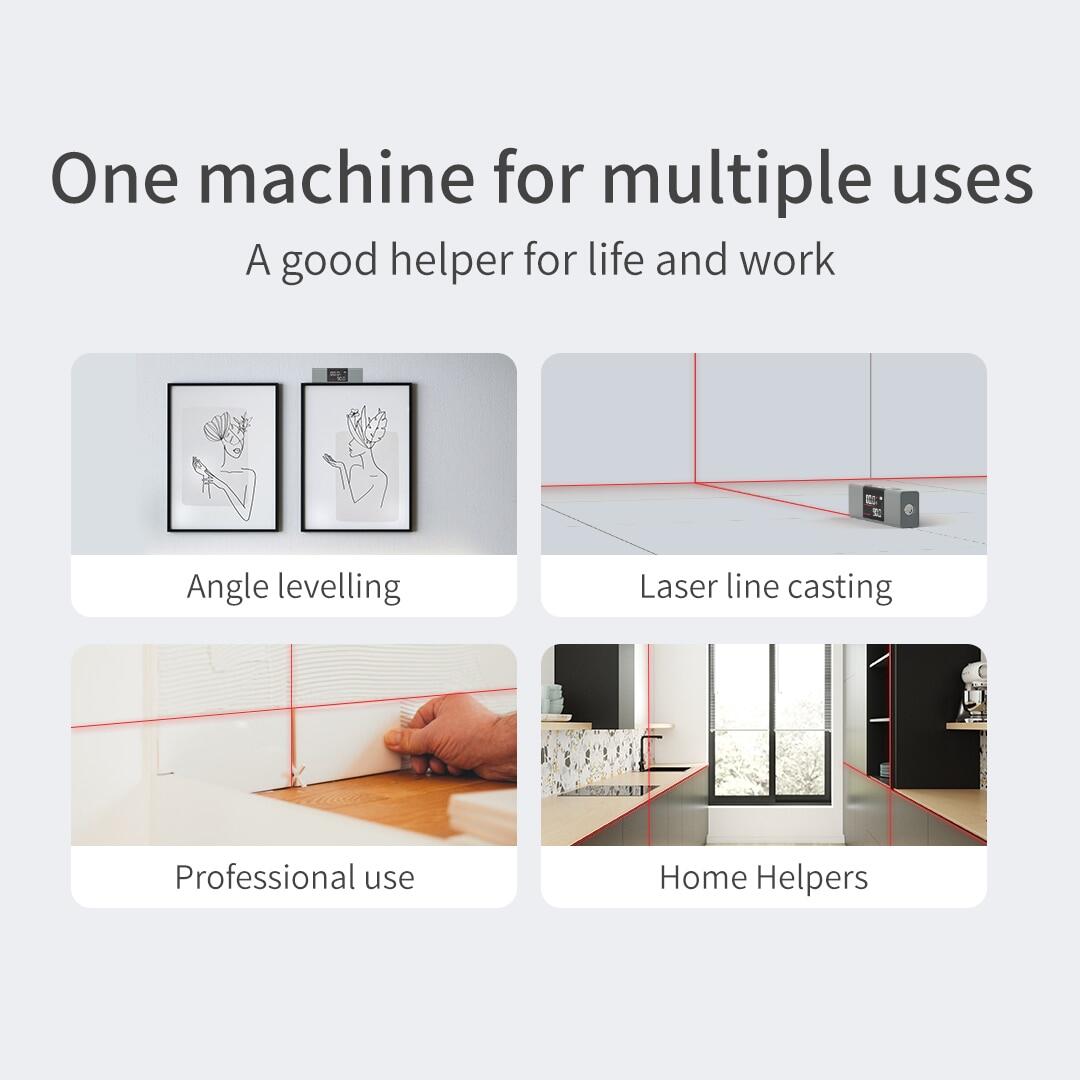 One machine for multiple uses

A good helper for life and work

Angle levelling

Laser line casting

Professional use

Home Helpers