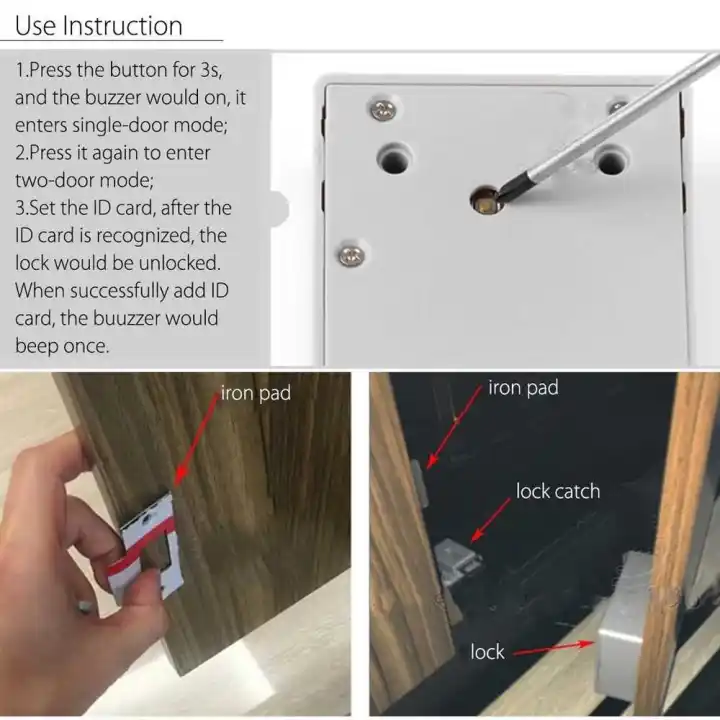 Use Instruction

1.Press the button for 3s, and the buzzer would on, it enters single-door mode;
2.Press it again to enter two-door mode;
3.Set the ID card, after the ID card is recognized, the lock would be unlocked. When successfully add ID card, the buuzzer would beep once.

iron pad

iron pad

lock catch

lock