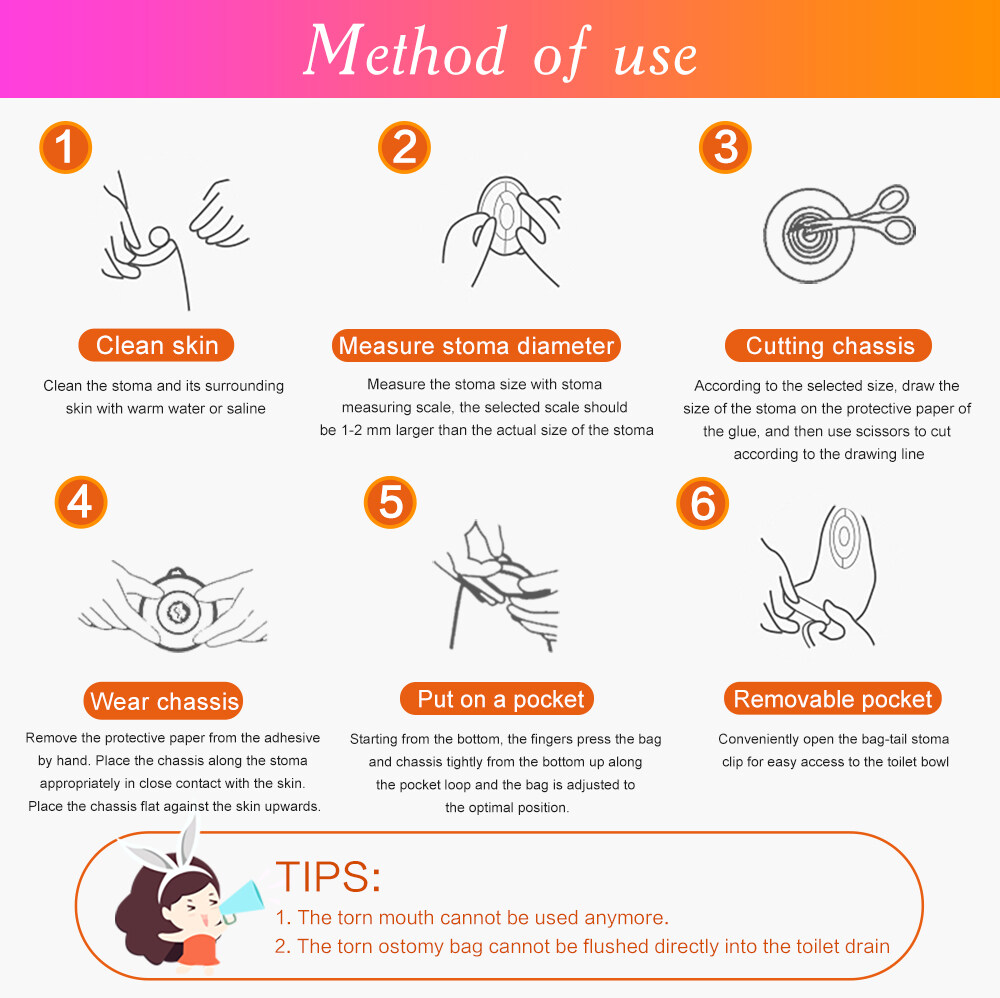 Method of use

1

Clean skin

Clean the stoma and its surrounding skin with warm water or saline

2

Measure stoma diameter

Measure the stoma size with stoma measuring scale, the selected scale should be 1-2 mm larger than the actual size of the stoma

3

Cutting chassis

According to the selected size, draw the size of the stoma on the protective paper of the glue, and then use scissors to cut according to the drawing line

4

Wear chassis

Remove the protective paper from the adhesive by hand. Place the chassis along the stoma appropriately in close contact with the skin. Place the chassis flat against the skin upwards.

5

Put on a pocket

Starting from the bottom, the fingers press the bag and chassis tightly from the bottom up along the pocket loop and the bag is adjusted to the optimal position.

6

Removable pocket

Conveniently open the bag-tail stoma clip for easy access to the toilet bowl

TIPS:
1. The torn mouth cannot be used anymore.
2. The torn ostomy bag cannot be flushed directly into the toilet drain