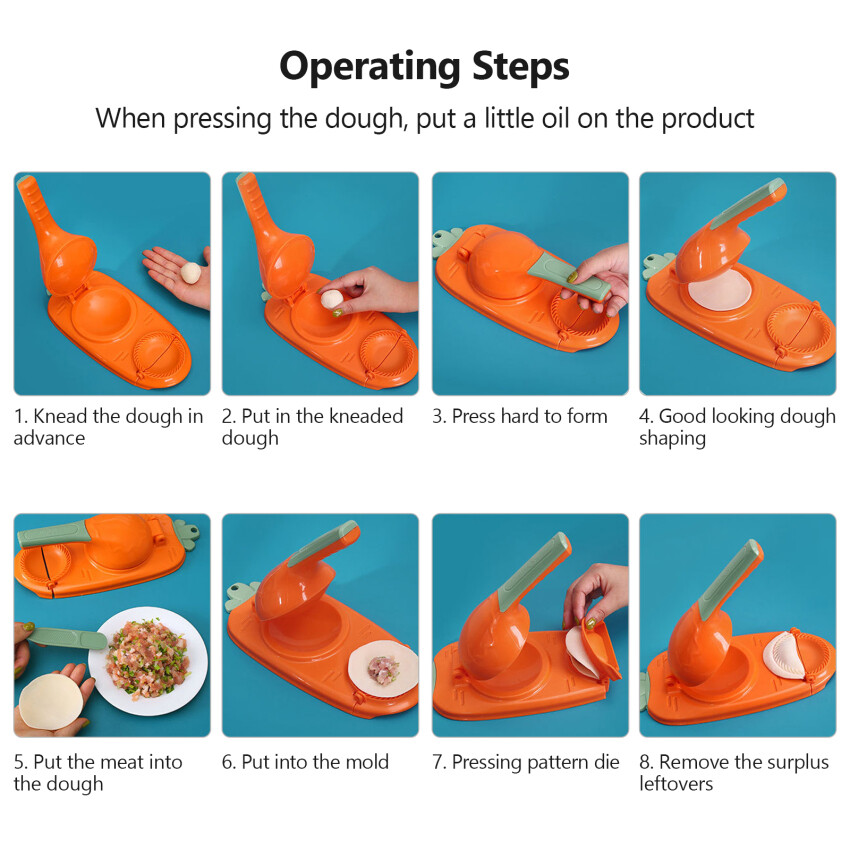 Operating Steps

When pressing the dough, put a little oil on the product

1. Knead the dough in advance

2. Put in the kneaded dough

3. Press hard to form

4. Good looking dough shaping

5. Put the meat into the dough

6. Put into the mold

7. Pressing pattern die

8. Remove the surplus leftovers