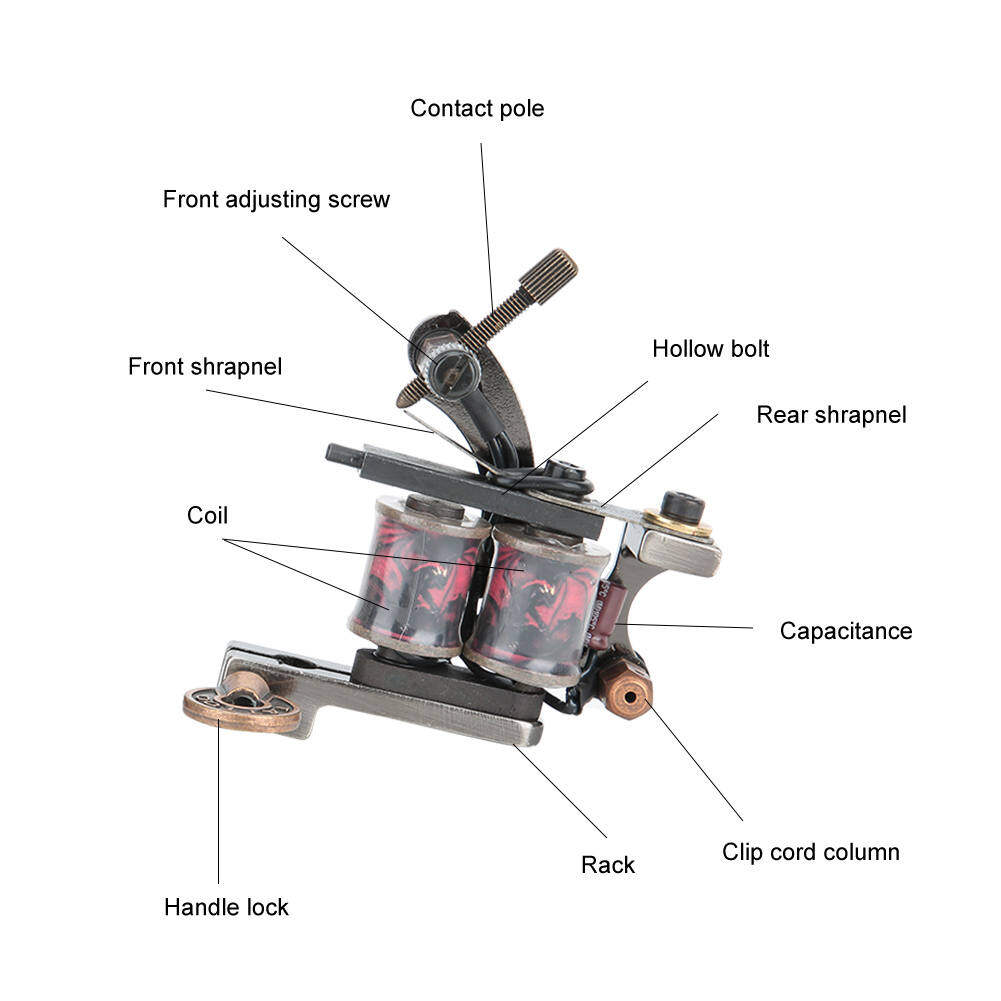 Contact pole

Front adjusting screw

Hollow bolt

Front shrapnel

Rear shrapnel

Coil

Capacitance

Clip cord column

Rack

Handle lock