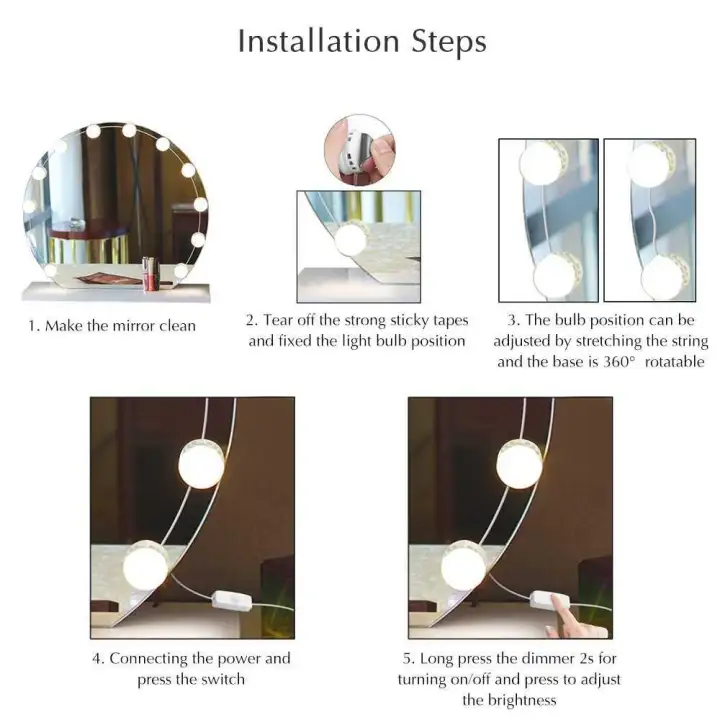 Installation Steps

1. Make the mirror clean

2. Tear off the strong sticky tapes and fixed the light bulb position

3. The bulb position can be adjusted by stretching the string and the base is 360° rotatable

4. Connecting the power and press the switch

5. Long press the dimmer 2s for turning on/off and press to adjust the brightness