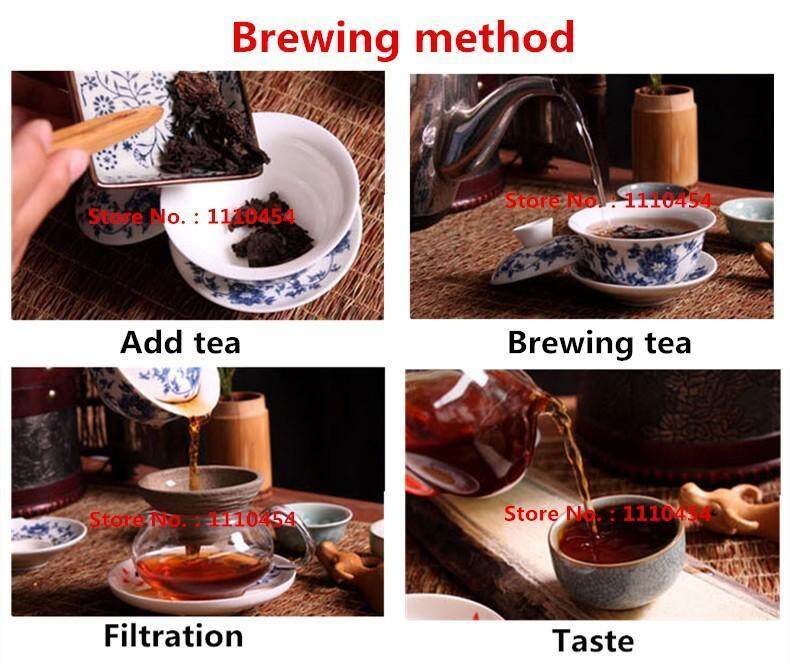 Brewing method

Store No. : 1110454

Add tea

Store No. : 1110454

Brewing tea

Store No. : 1110454

Filtration

Store No. : 1110454

Taste