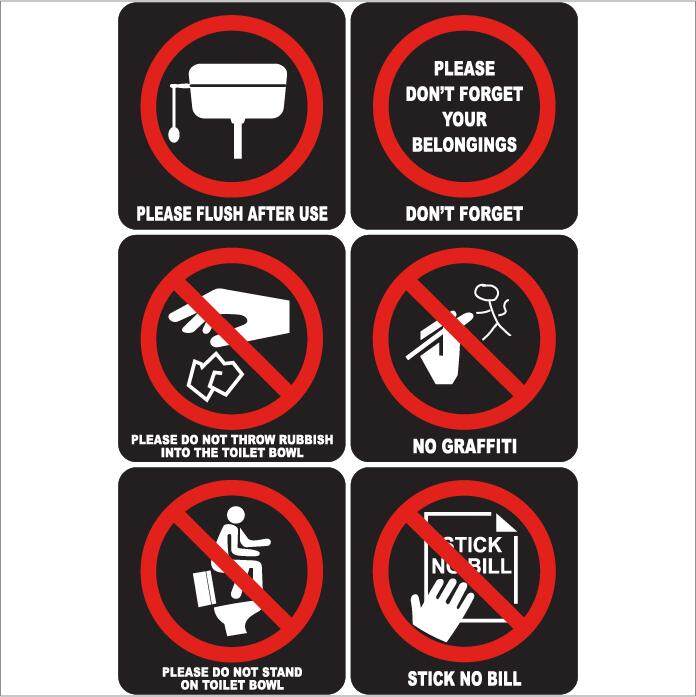 PLEASE FLUSH AFTER USE

PLEASE DON'T FORGET YOUR BELONGINGS

DON'T FORGET

PLEASE DO NOT THROW RUBBISH INTO THE TOILET BOWL

NO GRAFFITI

PLEASE DO NOT STAND ON TOILET BOWL

STICK NO BILL

STICK NO BILL